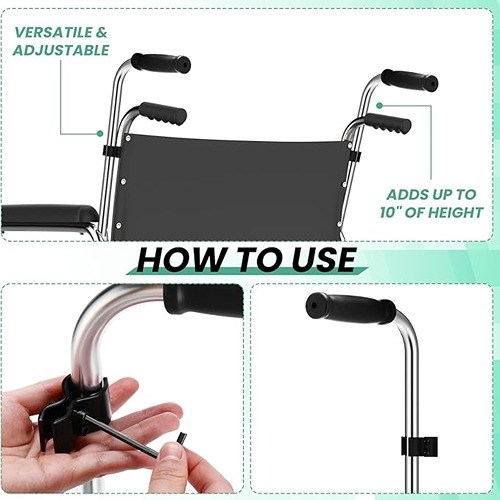 VERSATILE & ADJUSTABLE

ADDS UP TO 10" OF HEIGHT

HOW TO USE