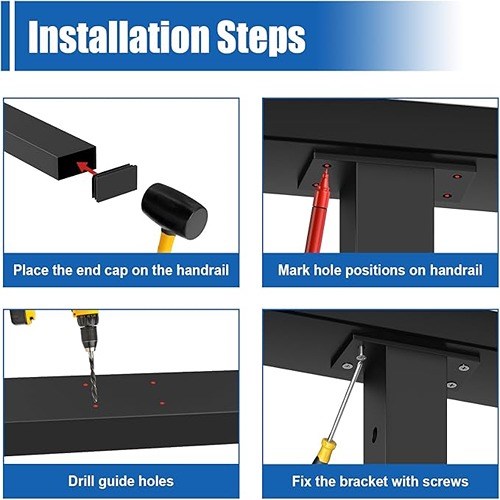 Installation Steps

Place the end cap on the handrail

Mark hole positions on handrail

Drill guide holes

Fix the bracket with screws