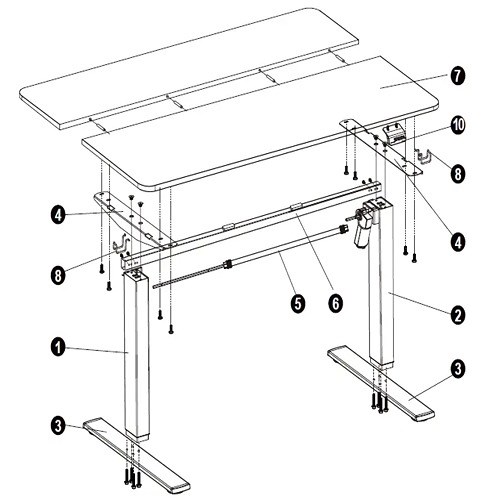 7
10
8
4
4
8
5
6
2
1
3
3