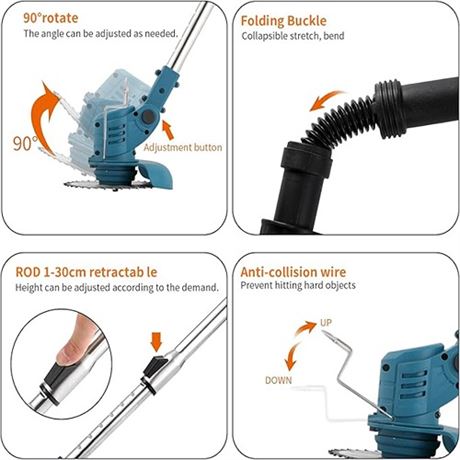 90°rotate
The angle can be adjusted as needed.

90°

Adjustment button

Folding Buckle
Collapsible stretch, bend

ROD 1-30cm retractab le
Height can be adjusted according to the demand.

Anti-collision wire
Prevent hitting hard objects

UP

DOWN